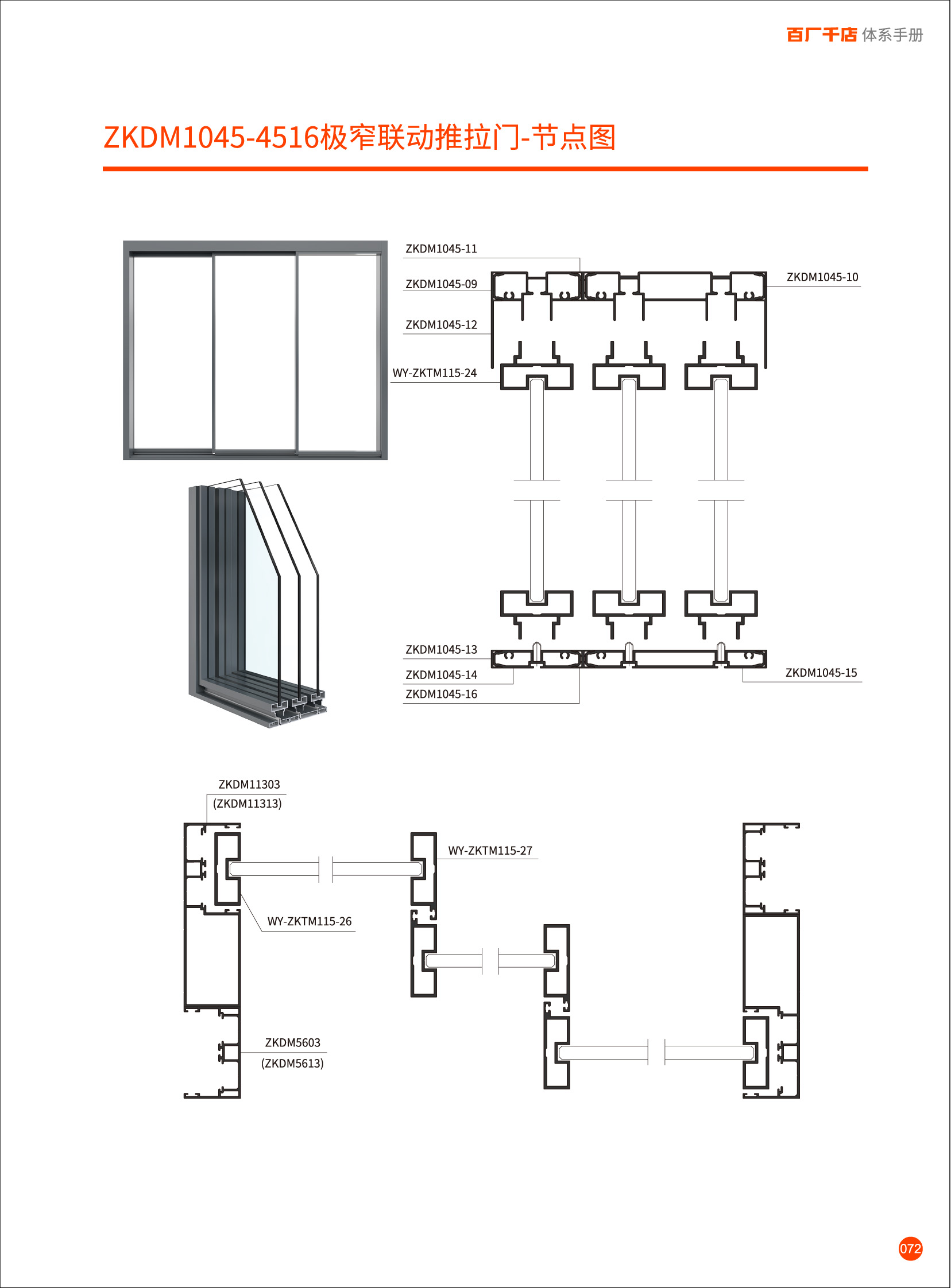 百厂千店 体系手册

ZKDM1045-4516极窄联动推拉门-节点图

ZKDM1045-11
ZKDM1045-09
ZKDM1045-12
WY-ZKTM115-24
ZKDM1045-10
ZKDM1045-13
ZKDM1045-14
ZKDM1045-16
ZKDM1045-15

ZKDM11303
(ZKDM11313)
WY-ZKTM115-27
WY-ZKTM115-26
ZKDM5603
(ZKDM5613)

072